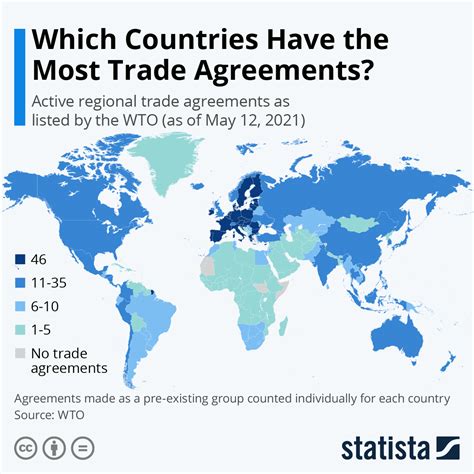 Which Countries Have the Most Trade Agreements?

Active regional trade agreements as listed by the WTO (as of May 12, 2021)

46
11-35
6-10
1-5
No trade agreements

Agreements made as a pre-existing group counted individually for each country
Source: WTO

cc

statista