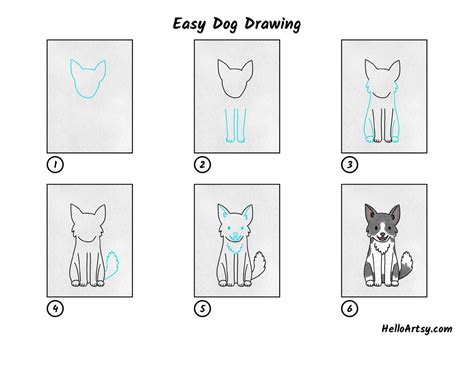 Easy Dog Drawing

1

2

3

4

5

6

HelloArtsy.com