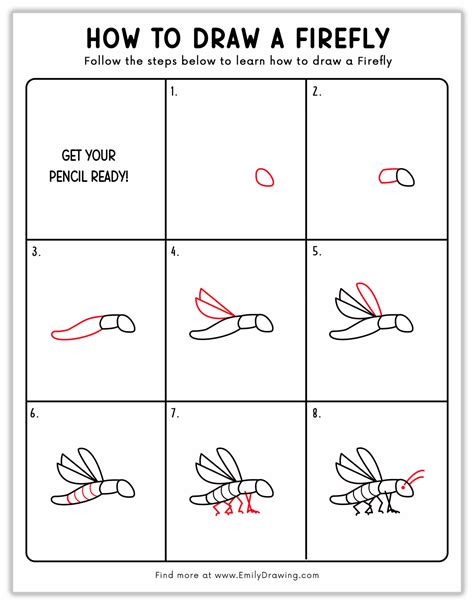 HOW TO DRAW A FIREFLY

Follow the steps below to learn how to draw a Firefly

GET YOUR PENCIL READY!

1.

2.

3.

4.

5.

6.

7.

8.

Find more at www.EmilyDrawing.com