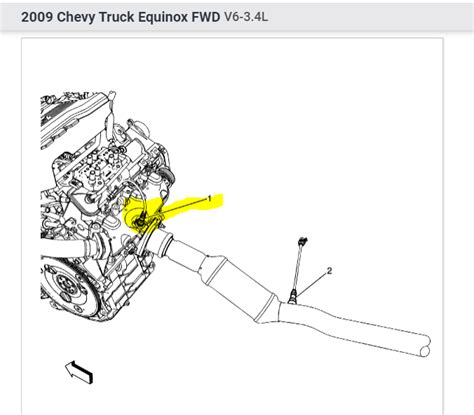 2009 Chevy Truck Equinox FWD V6-3.4L

1

2