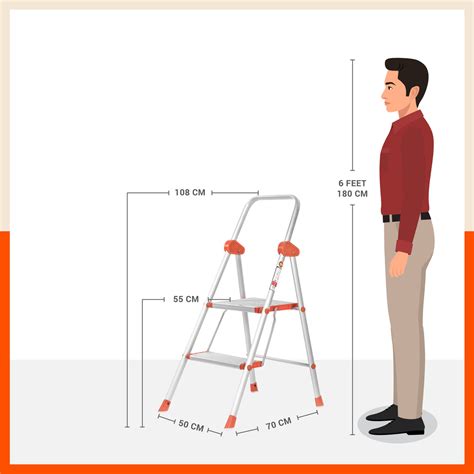 108 CM

6 FEET
180 CM

55 CM

50 CM

70 CM