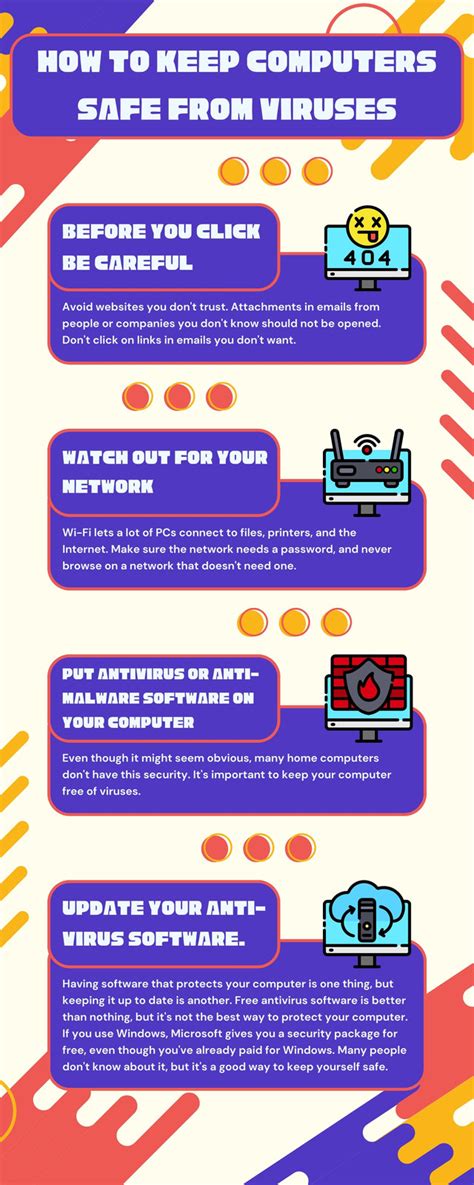 HOW TO KEEP COMPUTERS SAFE FROM VIRUSES

BEFORE YOU CLICK BE CAREFUL

404

Avoid websites you don't trust. Attachments in emails from people or companies you don't know should not be opened. Don't click on links in emails you don't want.

WATCH OUT FOR YOUR NETWORK

Wi-Fi lets a lot of PCs connect to files, printers, and the Internet. Make sure the network needs a password, and never browse on a network that doesn't need one.

PUT ANTIVIRUS OR ANTI-MALWARE SOFTWARE ON YOUR COMPUTER

Even though it might seem obvious, many home computers don't have this security. It's important to keep your computer free of viruses.

UPDATE YOUR ANTI-VIRUS SOFTWARE.

Having software that protects your computer is one thing, but keeping it up to date is another. Free antivirus software is better than nothing, but it's not the best way to protect your computer. If you use Windows, Microsoft gives you a security package for free, even though you've already paid for Windows. Many people don't know about it, but it's a good way to keep yourself safe.