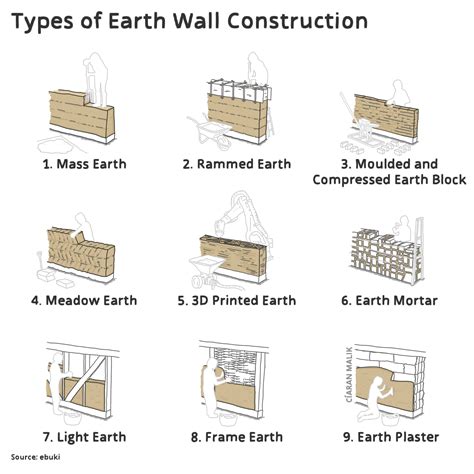 Types of Earth Wall Construction

1. Mass Earth

2. Rammed Earth

3. Moulded and Compressed Earth Block

4. Meadow Earth

5. 3D Printed Earth

6. Earth Mortar

7. Light Earth

8. Frame Earth

CÍARAN MALIK

9. Earth Plaster

Source: ebuki