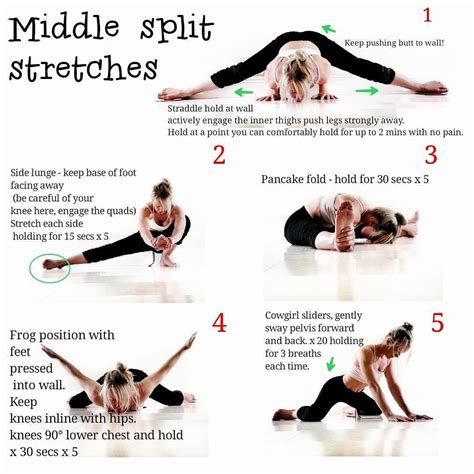 Middle split stretches

1

Keep pushing butt to wall!

Straddle hold at wall
actively engage the inner thighs push legs strongly away.
Hold at a point you can comfortably hold for up to 2 mins with no pain.

2

Side lunge - keep base of foot facing away (be careful of your knee here, engage the quads) Stretch each side holding for 15 secs x 5

3

Pancake fold - hold for 30 secs x 5

4

Frog position with feet pressed into wall. Keep knees inline with hips. knees 90° lower chest and hold x 30 secs x 5

5

Cowgirl sliders, gently sway pelvis forward and back. x 20 holding for 3 breaths each time.