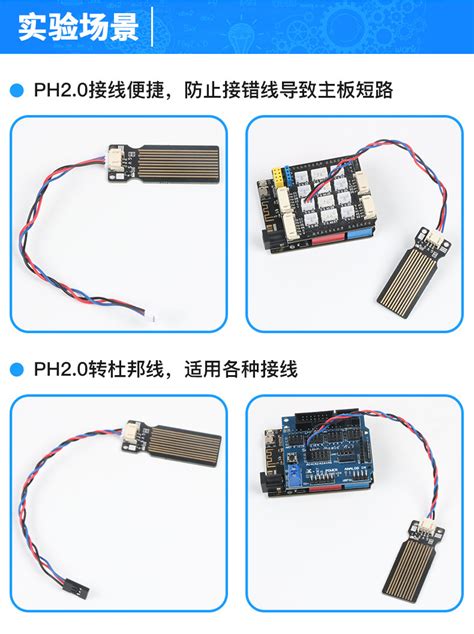 实验场景

PH2.0接线便捷，防止接错线导致主板短路

PH2.0转杜邦线，适用各种接线