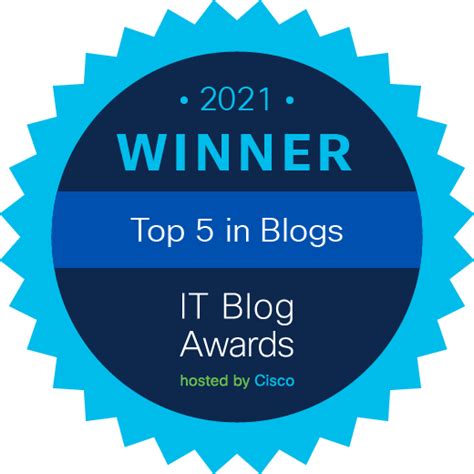 • 2021 •
WINNER

Top 5 in Blogs

IT Blog
Awards
hosted by Cisco