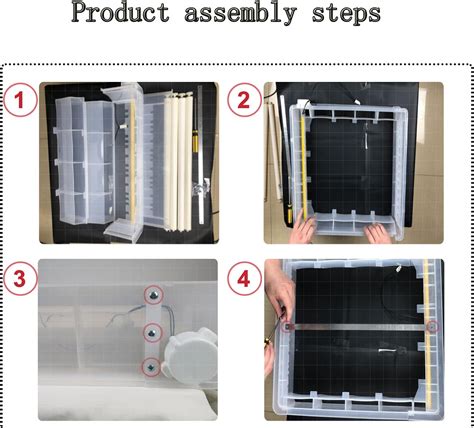 Product assembly steps

1

2

3

4