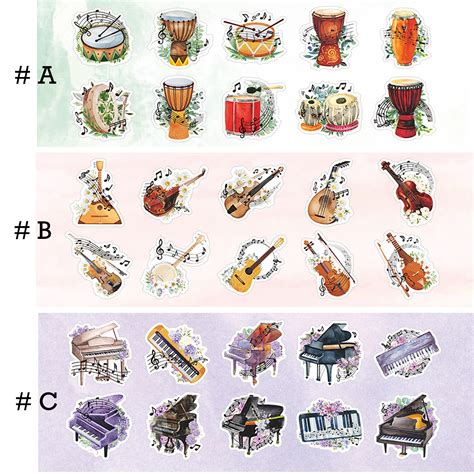 # A

# B

# C