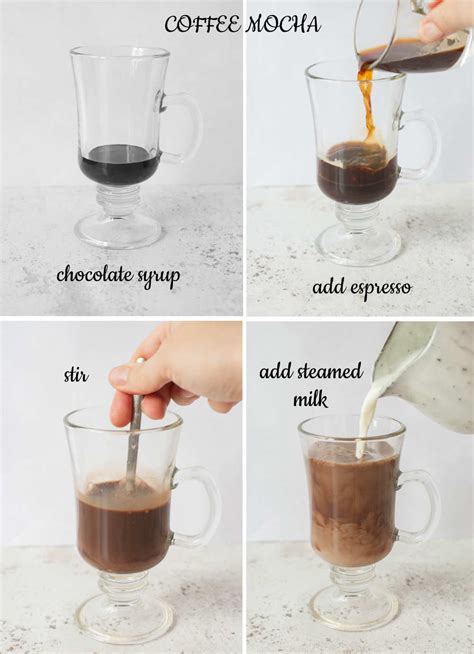 COFFEE MOCHA

chocolate syrup

add espresso

stir

add steamed milk