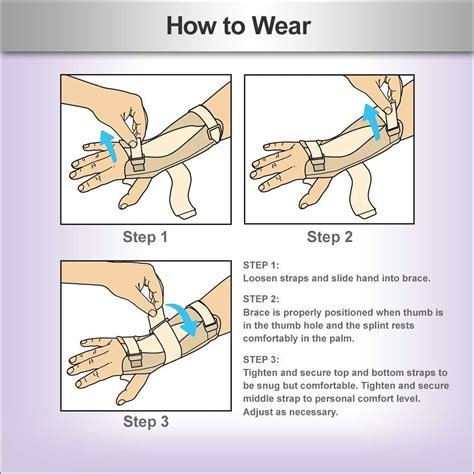 How to Wear

Step 1

Step 2

Step 3

STEP 1:
Loosen straps and slide hand into brace.

STEP 2:
Brace is properly positioned when thumb is in the thumb hole and the splint rests comfortably in the palm.

STEP 3:
Tighten and secure top and bottom straps to be snug but comfortable. Tighten and secure middle strap to personal comfort level. Adjust as necessary.