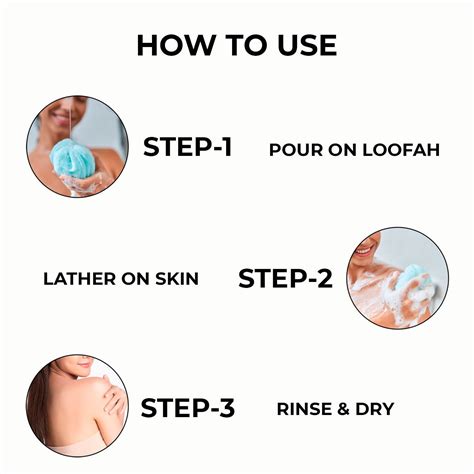 HOW TO USE

STEP-1 POUR ON LOOFAH

LATHER ON SKIN STEP-2

STEP-3 RINSE & DRY