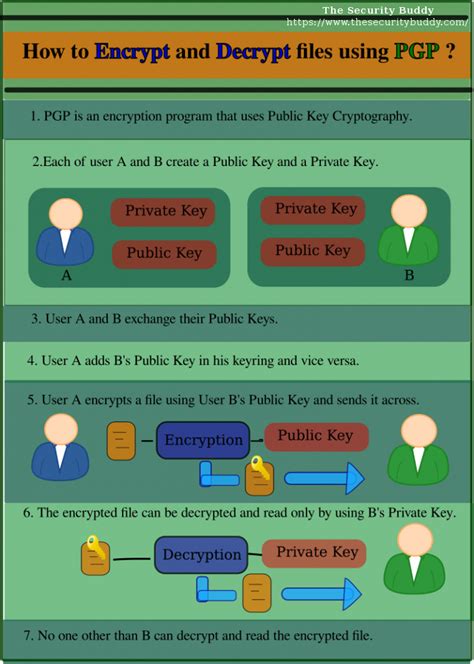 The Security Buddy
https://www.thesecuritybuddy.com/

How to Encrypt and Decrypt files using PGP ?

1. PGP is an encryption program that uses Public Key Cryptography.

2.Each of user A and B create a Public Key and a Private Key.

Private Key

Public Key

A

Private Key

Public Key

B

3. User A and B exchange their Public Keys.

4. User A adds B's Public Key in his keyring and vice versa.

5. User A encrypts a file using User B's Public Key and sends it across.

Encryption

Public Key

6. The encrypted file can be decrypted and read only by using B's Private Key.

Decryption

Private Key

7. No one other than B can decrypt and read the encrypted file.