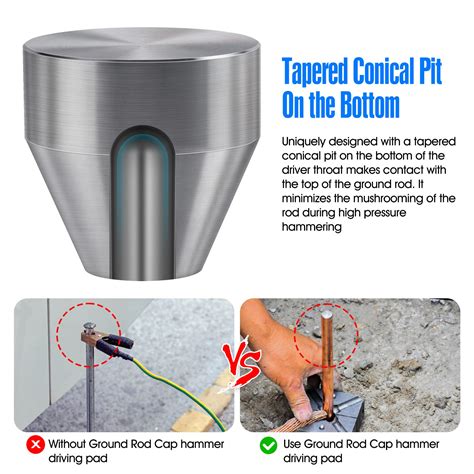 Tapered Conical Pit On the Bottom

Uniquely designed with a tapered conical pit on the bottom of the driver throat makes contact with the top of the ground rod. It minimizes the mushrooming of the rod during high pressure hammering

VS

Without Ground Rod Cap hammer driving pad

Use Ground Rod Cap hammer driving pad