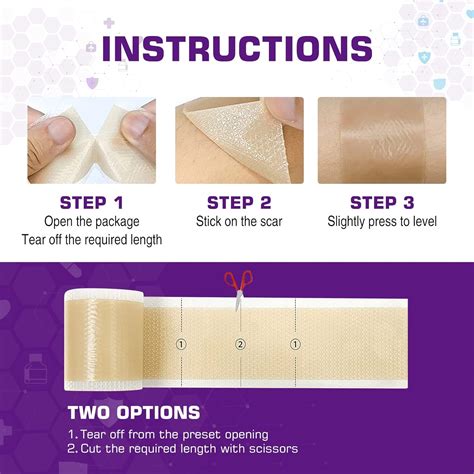 INSTRUCTIONS

STEP 1
Open the package
Tear off the required length

STEP 2
Stick on the scar

STEP 3
Slightly press to level

①
②
①

TWO OPTIONS
1. Tear off from the preset opening
2. Cut the required length with scissors