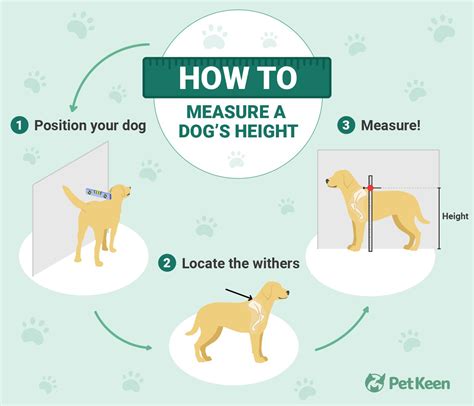 HOW TO

MEASURE A DOG'S HEIGHT

1 Position your dog

2 Locate the withers

3 Measure!

Height

PetKeen