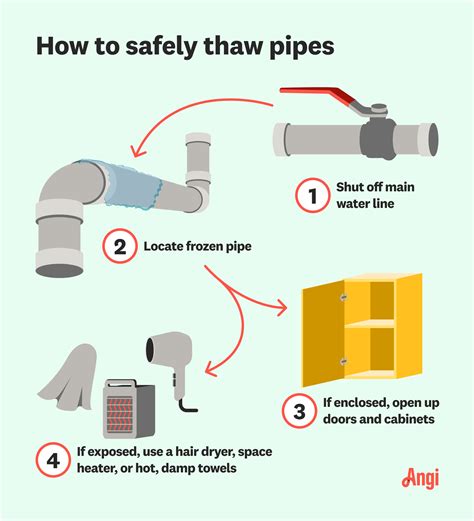 How to safely thaw pipes

1 Shut off main water line

2 Locate frozen pipe

3 If enclosed, open up doors and cabinets

4 If exposed, use a hair dryer, space heater, or hot, damp towels

Angi