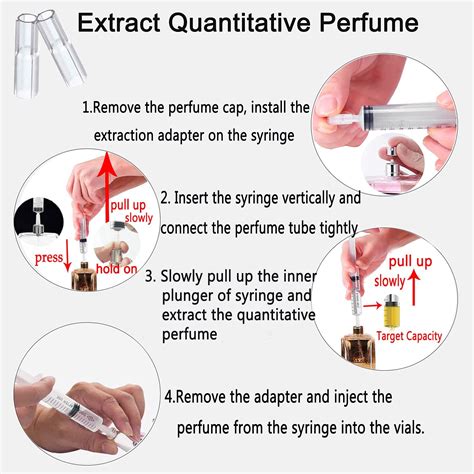 Extract Quantitative Perfume

1.Remove the perfume cap, install the extraction adapter on the syringe

pull up slowly

press

hold on

2. Insert the syringe vertically and connect the perfume tube tightly

3. Slowly pull up the inner plunger of syringe and extract the quantitative perfume

pull up slowly

Target Capacity

4.Remove the adapter and inject the perfume from the syringe into the vials.