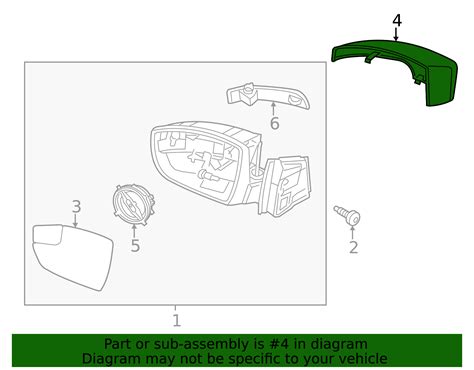 4

6

3

5

2

1

Part or sub-assembly is #4 in diagram
Diagram may not be specific to your vehicle