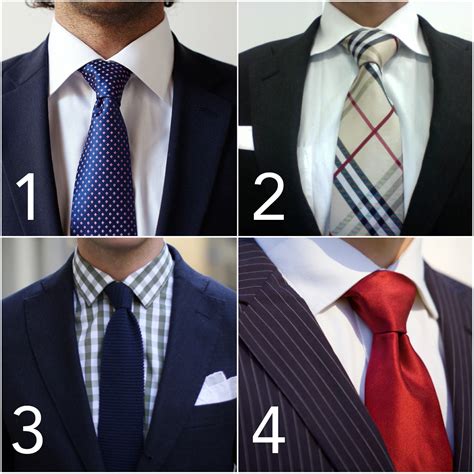 1
2
3
4