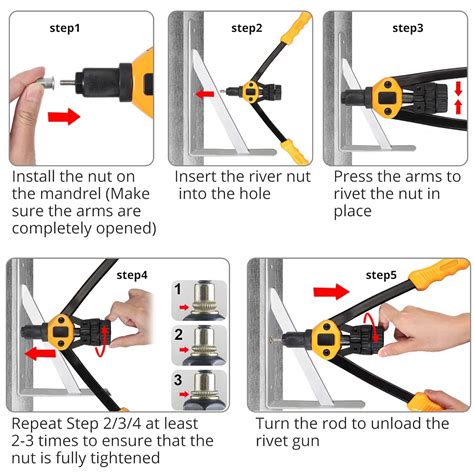 step1

Install the nut on the mandrel (Make sure the arms are completely opened)

step2

Insert the river nut into the hole

step3

Press the arms to rivet the nut in place

step4

1

2

3

Repeat Step 2/3/4 at least 2-3 times to ensure that the nut is fully tightened

step5

Turn the rod to unload the rivet gun