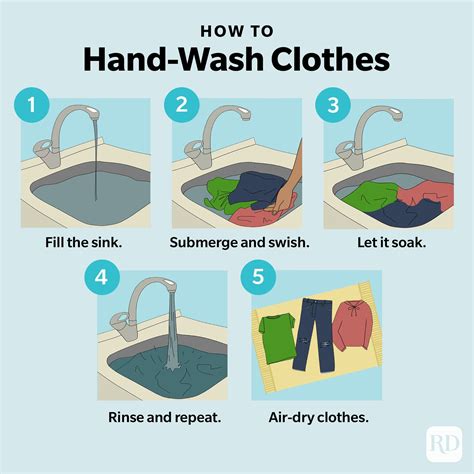 HOW TO
Hand-Wash Clothes

1
Fill the sink.

2
Submerge and swish.

3
Let it soak.

4
Rinse and repeat.

5
Air-dry clothes.

RD