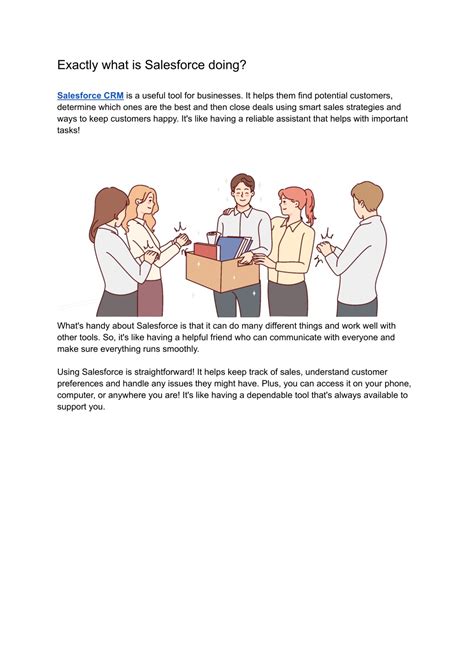 Exactly what is Salesforce doing?

Salesforce CRM is a useful tool for businesses. It helps them find potential customers, determine which ones are the best and then close deals using smart sales strategies and ways to keep customers happy. It's like having a reliable assistant that helps with important tasks!

What's handy about Salesforce is that it can do many different things and work well with other tools. So, it's like having a helpful friend who can communicate with everyone and make sure everything runs smoothly.

Using Salesforce is straightforward! It helps keep track of sales, understand customer preferences and handle any issues they might have. Plus, you can access it on your phone, computer, or anywhere you are! It's like having a dependable tool that's always available to support you.