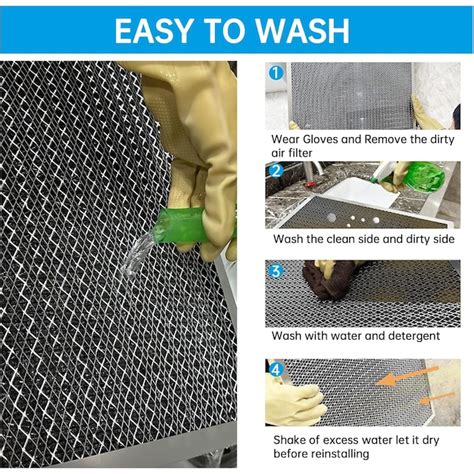 EASY TO WASH

1

Wear Gloves and Remove the dirty air filter

2

Wash the clean side and dirty side

3

Wash with water and detergent

4

Shake of excess water let it dry before reinstalling