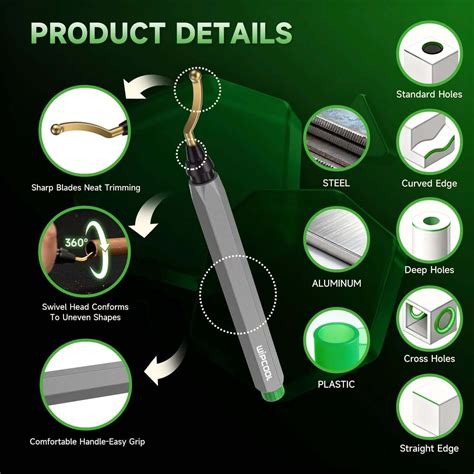 PRODUCT DETAILS

Sharp Blades Neat Trimming

360°

Swivel Head Conforms To Uneven Shapes

Comfortable Handle-Easy Grip

WIPCOOL

STEEL

ALUMINUM

PLASTIC

Standard Holes

Curved Edge

Deep Holes

Cross Holes

Straight Edge