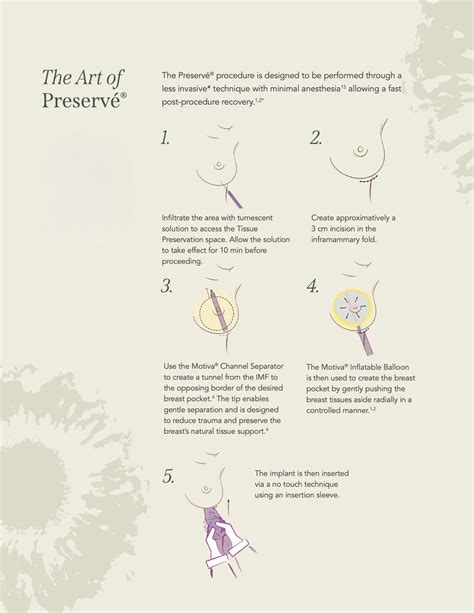 The Art of Preservé®

The Preservé® procedure is designed to be performed through a less invasive* technique with minimal anesthesia$^{15}$ allowing a fast post-procedure recovery.$^{1,2*}$

1.

Infiltrate the area with tumescent solution to access the Tissue Preservation space. Allow the solution to take effect for 10 min before proceeding.

2.

Create approximatively a 3 cm incision in the inframammary fold.

3.

Use the Motiva® Channel Separator to create a tunnel from the IMF to the opposing border of the desired breast pocket.$^{4}$ The tip enables gentle separation and is designed to reduce trauma and preserve the breast's natural tissue support.$^{4}$

4.

The Motiva® Inflatable Balloon is then used to create the breast pocket by gently pushing the breast tissues aside radially in a controlled manner.$^{1,2}$

5.

The implant is then inserted via a no touch technique using an insertion sleeve.