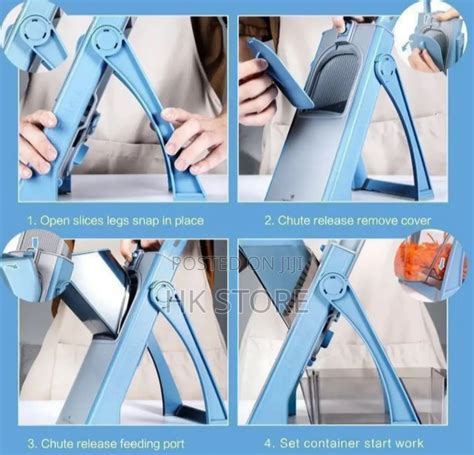 1. Open slices legs snap in place

2. Chute release remove cover

POSTED ON JIJI
HK STORE

3. Chute release feeding port

4. Set container start work