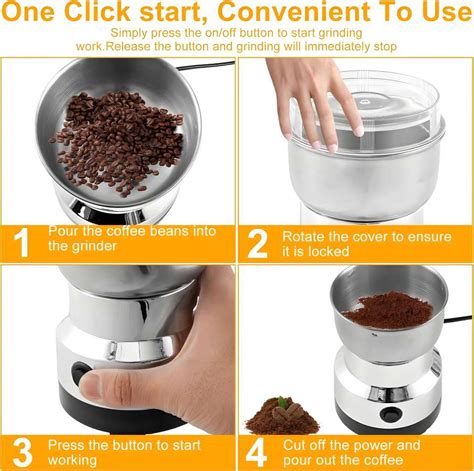 One Click start, Convenient To Use

Simply press the on/off button to start grinding work.Release the button and grinding will immediately stop

1 Pour the coffee beans into the grinder

2 Rotate the cover to ensure it is locked

3 Press the button to start working

4 Cut off the power and pour out the coffee