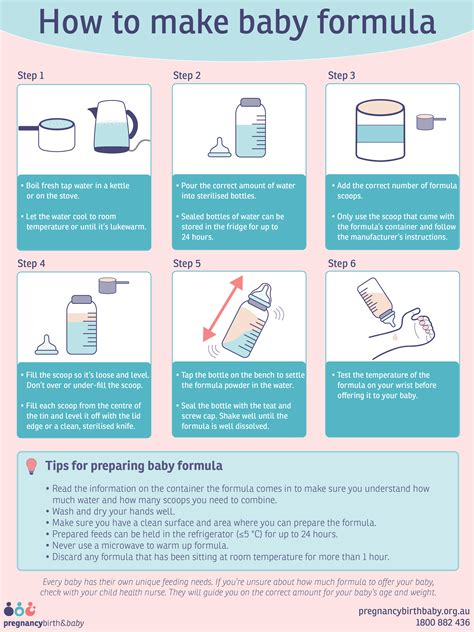 How to make baby formula

Step 1

• Boil fresh tap water in a kettle or on the stove.

• Let the water cool to room temperature or until it's lukewarm.

Step 2

• Pour the correct amount of water into sterilised bottles.

• Sealed bottles of water can be stored in the fridge for up to 24 hours.

Step 3

• Add the correct number of formula scoops.

• Only use the scoop that came with the formula's container and follow the manufacturer's instructions.

Step 4

• Fill the scoop so it's loose and level. Don't over or under-fill the scoop.

• Fill each scoop from the centre of the tin and level it off with the lid edge or a clean, sterilised knife.

Step 5

• Tap the bottle on the bench to settle the formula powder in the water.

• Seal the bottle with the teat and screw cap. Shake well until the formula is well dissolved.

Step 6

• Test the temperature of the formula on your wrist before offering it to your baby.

Tips for preparing baby formula

• Read the information on the container the formula comes in to make sure you understand how much water and how many scoops you need to combine.
• Wash and dry your hands well.
• Make sure you have a clean surface and area where you can prepare the formula.
• Prepared feeds can be held in the refrigerator (≤5 °C) for up to 24 hours.
• Never use a microwave to warm up formula.
• Discard any formula that has been sitting at room temperature for more than 1 hour.

Every baby has their own unique feeding needs. If you're unsure about how much formula to offer your baby, check with your child health nurse. They will guide you on the correct amount for your baby's age and weight.

pregnancybirth&baby

pregnancybirthbaby.org.au
1800 882 436