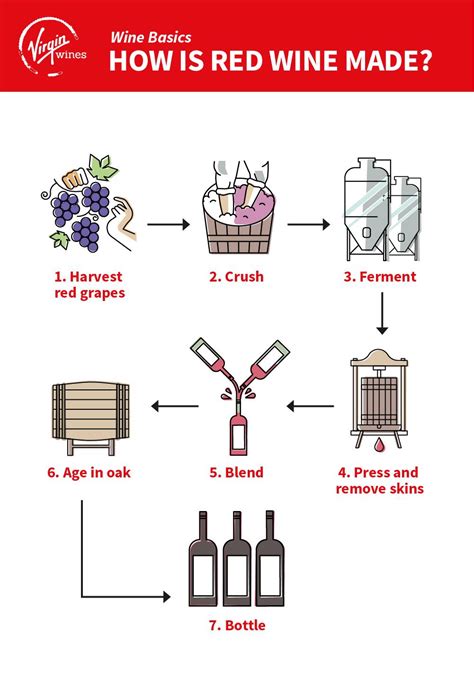 Virgin wines

Wine Basics
HOW IS RED WINE MADE?

1. Harvest red grapes

2. Crush

3. Ferment

4. Press and remove skins

5. Blend

6. Age in oak

7. Bottle