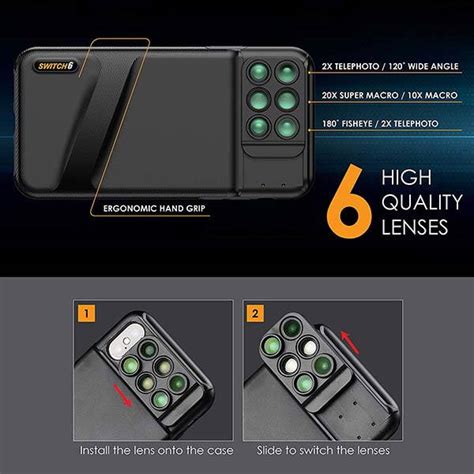 SWITCH6

2X TELEPHOTO / 120° WIDE ANGLE

20X SUPER MACRO / 10X MACRO

180° FISHEYE / 2X TELEPHOTO

ERGONOMIC HAND GRIP

6 HIGH QUALITY LENSES

1

Install the lens onto the case

2

Slide to switch the lenses