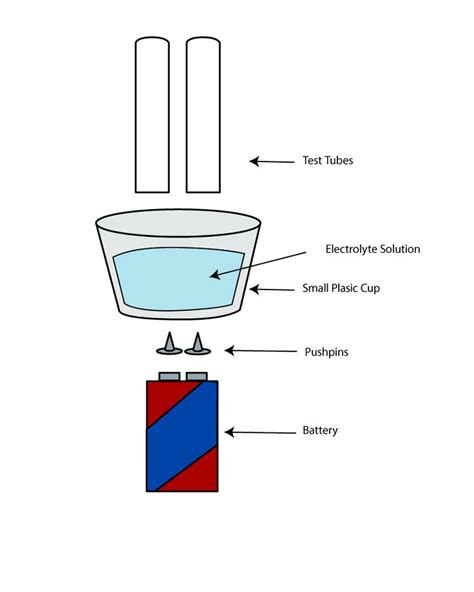 Test Tubes

Electrolyte Solution

Small Plasic Cup

Pushpins

Battery