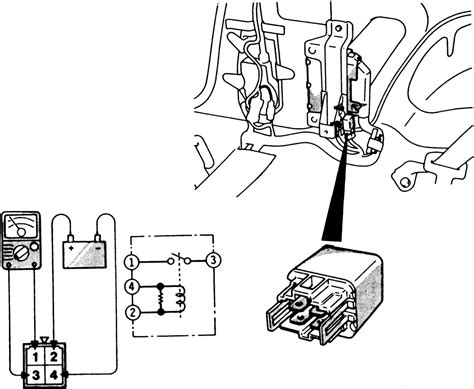 + -
1 3
4
2
1 2
3 4