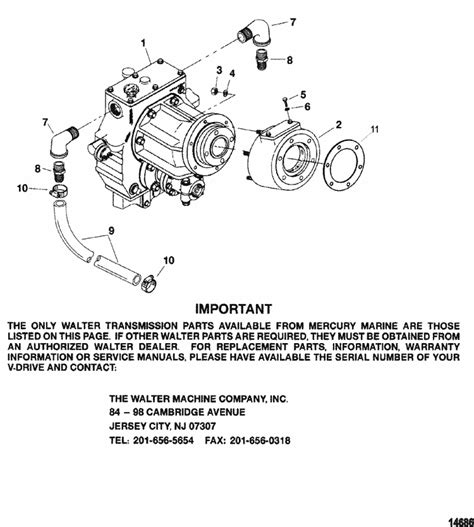 1
7
8
3
4
5
6
2
11
7
8
10
9
10

IMPORTANT

THE ONLY WALTER TRANSMISSION PARTS AVAILABLE FROM MERCURY MARINE ARE THOSE LISTED ON THIS PAGE. IF OTHER WALTER PARTS ARE REQUIRED, THEY MUST BE OBTAINED FROM AN AUTHORIZED WALTER DEALER. FOR REPLACEMENT PARTS, INFORMATION, WARRANTY INFORMATION OR SERVICE MANUALS, PLEASE HAVE AVAILABLE THE SERIAL NUMBER OF YOUR V-DRIVE AND CONTACT:

THE WALTER MACHINE COMPANY, INC.
84 – 98 CAMBRIDGE AVENUE
JERSEY CITY, NJ 07307
TEL: 201-656-5654 FAX: 201-656-0318

14686