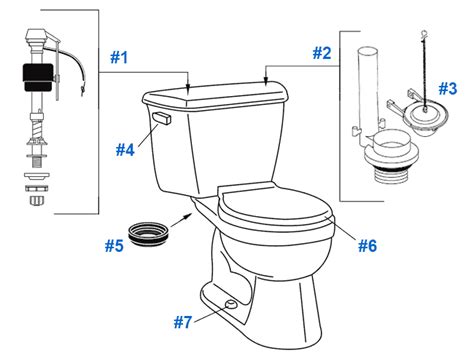 #1

#2

#3

#4

#5

#6

#7