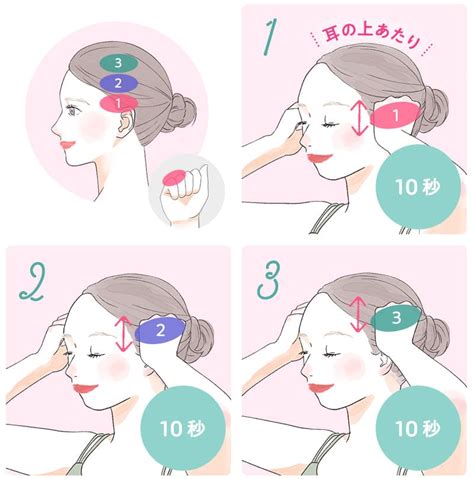 3
2
1

1
耳の上あたり
1
10秒

2
2
10秒

3
3
10秒