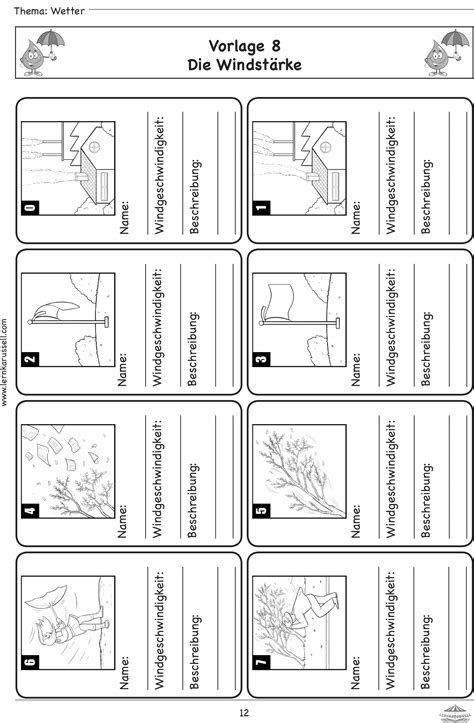 Thema: Wetter

Vorlage 8
Die Windstärke

0
Name:
Windgeschwindigkeit:
Beschreibung:

1
Name:
Windgeschwindigkeit:
Beschreibung:

2
Name:
Windgeschwindigkeit:
Beschreibung:

3
Name:
Windgeschwindigkeit:
Beschreibung:

4
Name:
Windgeschwindigkeit:
Beschreibung:

5
Name:
Windgeschwindigkeit:
Beschreibung:

6
Name:
Windgeschwindigkeit:
Beschreibung:

7
Name:
Windgeschwindigkeit:
Beschreibung:

www.lernkarussell.com

12