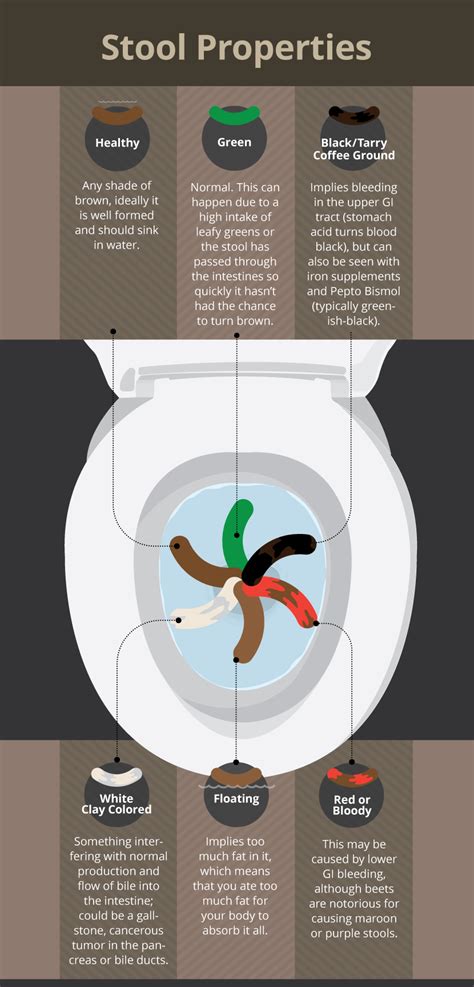 Stool Properties

Healthy

Any shade of brown, ideally it is well formed and should sink in water.

Green

Normal. This can happen due to a high intake of leafy greens or the stool has passed through the intestines so quickly it hasn't had the chance to turn brown.

Black/Tarry Coffee Ground

Implies bleeding in the upper GI tract (stomach acid turns blood black), but can also be seen with iron supplements and Pepto Bismol (typically greenish-black).

White Clay Colored

Something interfering with normal production and flow of bile into the intestine; could be a gallstone, cancerous tumor in the pancreas or bile ducts.

Floating

Implies too much fat in it, which means that you ate too much fat for your body to absorb it all.

Red or Bloody

This may be caused by lower GI bleeding, although beets are notorious for causing maroon or purple stools.