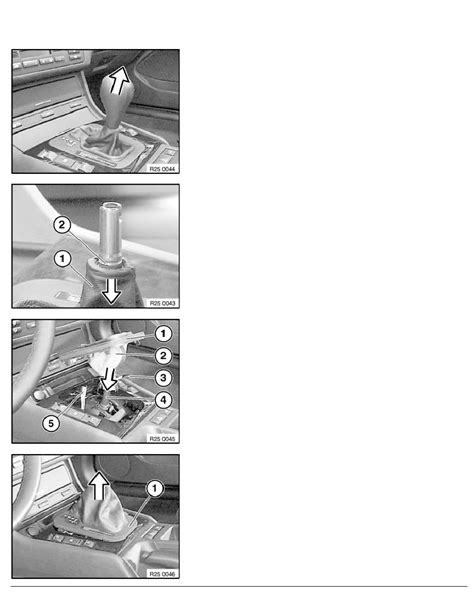 R25 0044

2
1
R25 0043

1
2
3
4
5
R25 0045

1
R25 0046