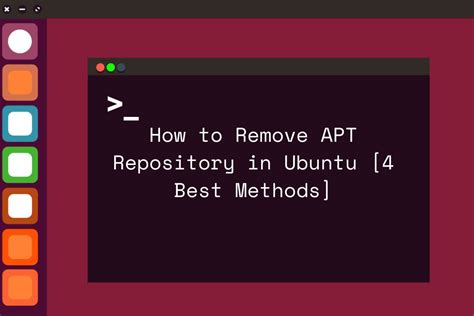 >_

How to Remove APT Repository in Ubuntu [4 Best Methods]