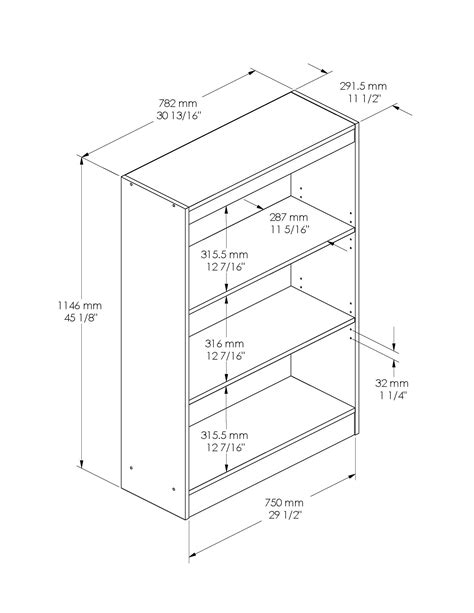 782 mm
30 13/16"

291.5 mm
11 1/2"

287 mm
11 5/16"

315.5 mm
12 7/16"

1146 mm
45 1/8"

316 mm
12 7/16"

32 mm
1 1/4"

315.5 mm
12 7/16"

750 mm
29 1/2"