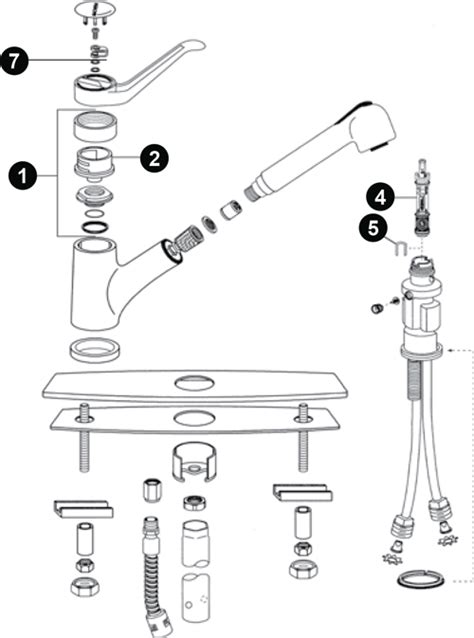 7
1
2
4
5