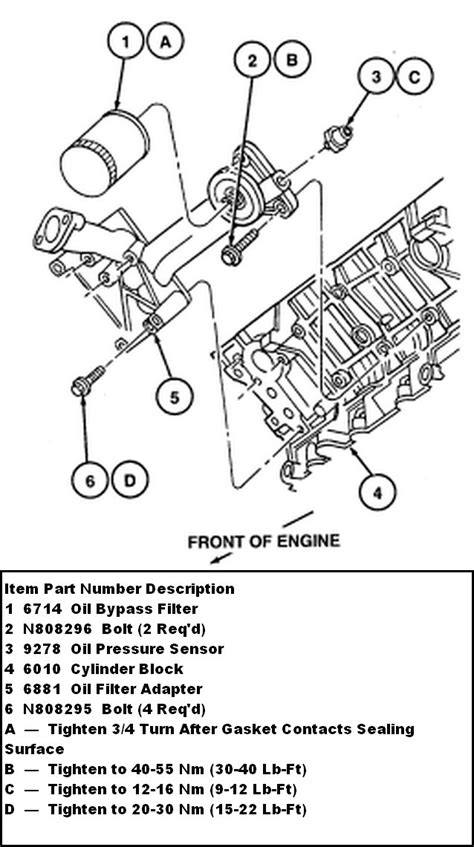 1 A
2 B
3 C
5
6 D
4
FRONT OF ENGINE

Item Part Number Description
1 6714 Oil Bypass Filter
2 N808296 Bolt (2 Req'd)
3 9278 Oil Pressure Sensor
4 6010 Cylinder Block
5 6881 Oil Filter Adapter
6 N808295 Bolt (4 Req'd)
A — Tighten 3/4 Turn After Gasket Contacts Sealing Surface
B — Tighten to 40-55 Nm (30-40 Lb-Ft)
C — Tighten to 12-16 Nm (9-12 Lb-Ft)
D — Tighten to 20-30 Nm (15-22 Lb-Ft)