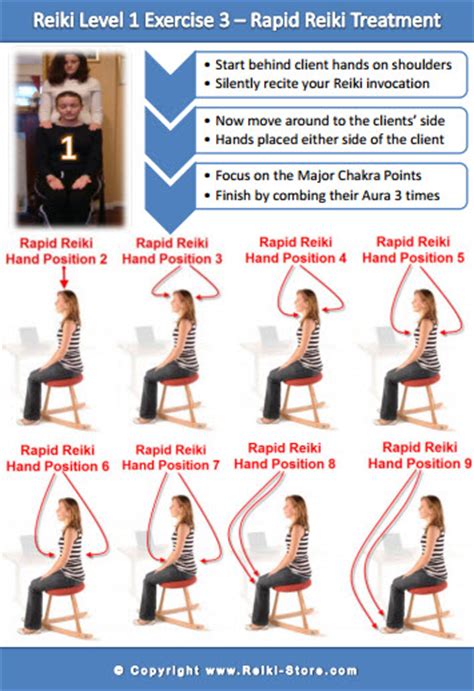 Reiki Level 1 Exercise 3 – Rapid Reiki Treatment

1

• Start behind client hands on shoulders
• Silently recite your Reiki invocation

• Now move around to the clients' side
• Hands placed either side of the client

• Focus on the Major Chakra Points
• Finish by combing their Aura 3 times

Rapid Reiki Hand Position 2

Rapid Reiki Hand Position 3

Rapid Reiki Hand Position 4

Rapid Reiki Hand Position 5

Rapid Reiki Hand Position 6

Rapid Reiki Hand Position 7

Rapid Reiki Hand Position 8

Rapid Reiki Hand Position 9

© Copyright www.Reiki-Store.com