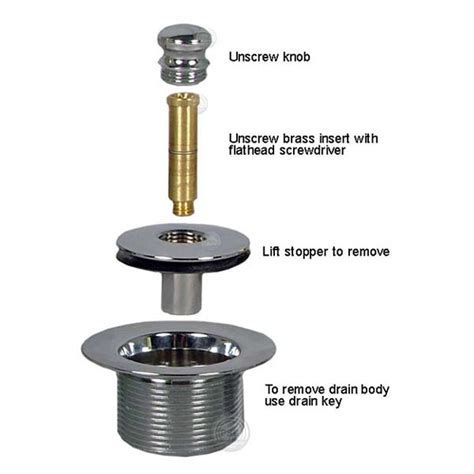 Unscrew knob

Unscrew brass insert with flathead screwdriver

Lift stopper to remove

To remove drain body use drain key