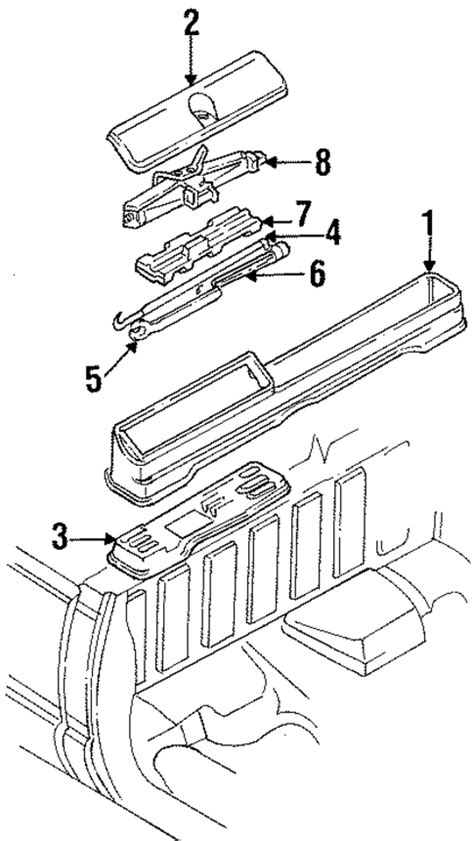 2
8
7
4
1
6
5
3