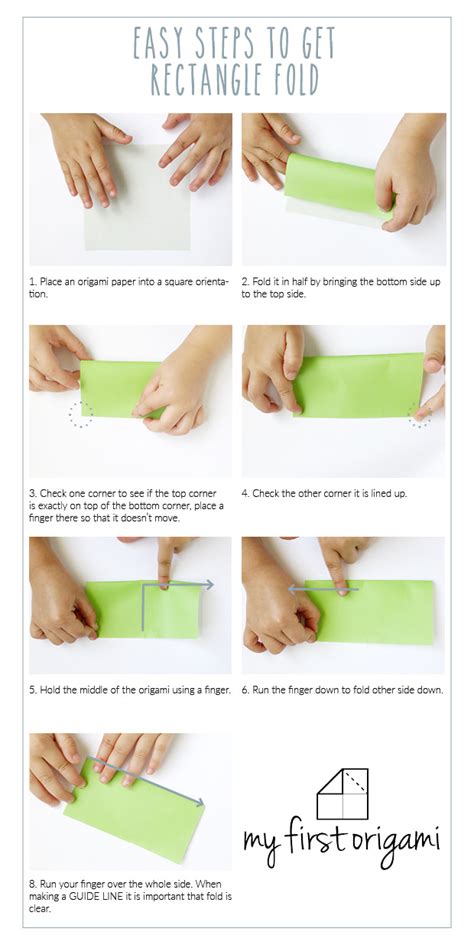 EASY STEPS TO GET RECTANGLE FOLD

1. Place an origami paper into a square orientation.

2. Fold it in half by bringing the bottom side up to the top side.

3. Check one corner to see if the top corner is exactly on top of the bottom corner, place a finger there so that it doesn't move.

4. Check the other corner it is lined up.

5. Hold the middle of the origami using a finger.

6. Run the finger down to fold other side down.

8. Run your finger over the whole side. When making a GUIDE LINE it is important that fold is clear.

my first origami